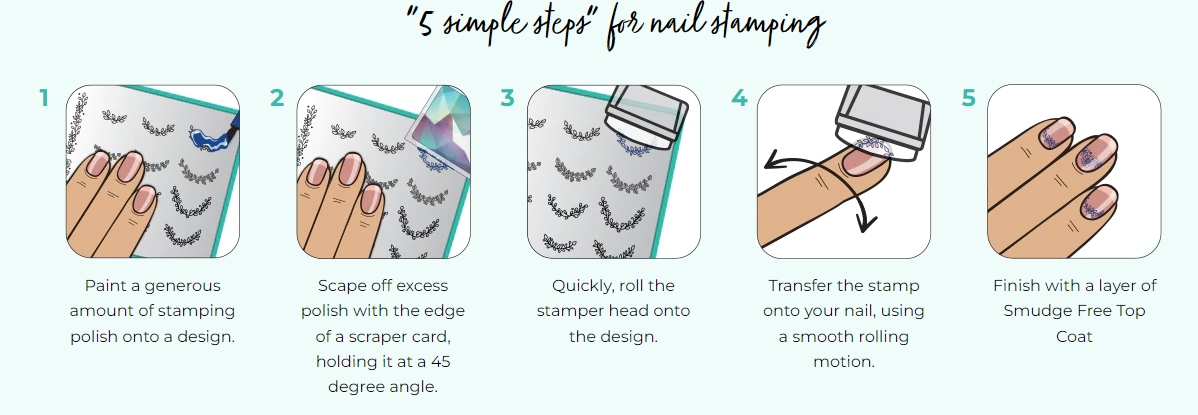 "5 simple steps" for nail stamping

1

Paint a generous amount of stamping polish onto a design.

2

Scape off excess polish with the edge of a scraper card, holding it at a 45 degree angle.

3

Quickly, roll the stamper head onto the design.

4

Transfer the stamp onto your nail, using a smooth rolling motion.

5

Finish with a layer of Smudge Free Top Coat