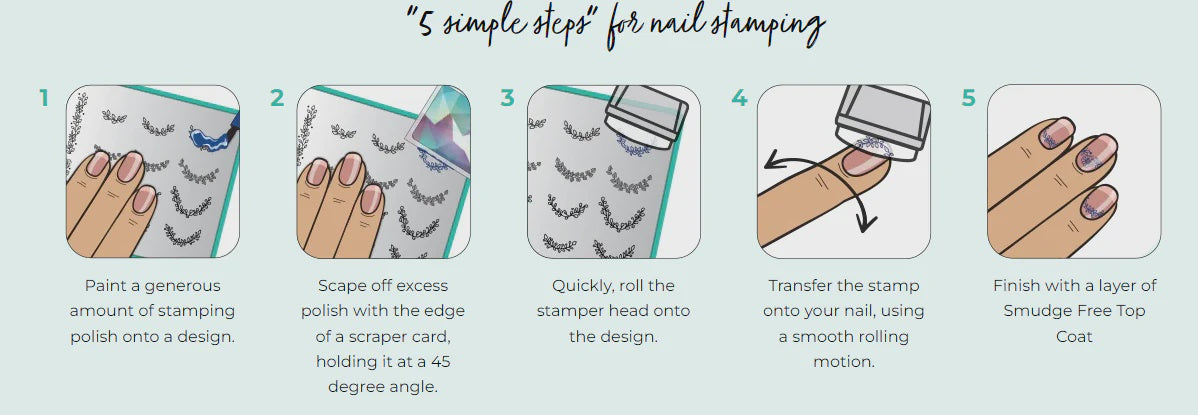 "5 simple steps" for nail stamping

1

Paint a generous amount of stamping polish onto a design.

2

Scape off excess polish with the edge of a scraper card, holding it at a 45 degree angle.

3

Quickly, roll the stamper head onto the design.

4

Transfer the stamp onto your nail, using a smooth rolling motion.

5

Finish with a layer of Smudge Free Top Coat